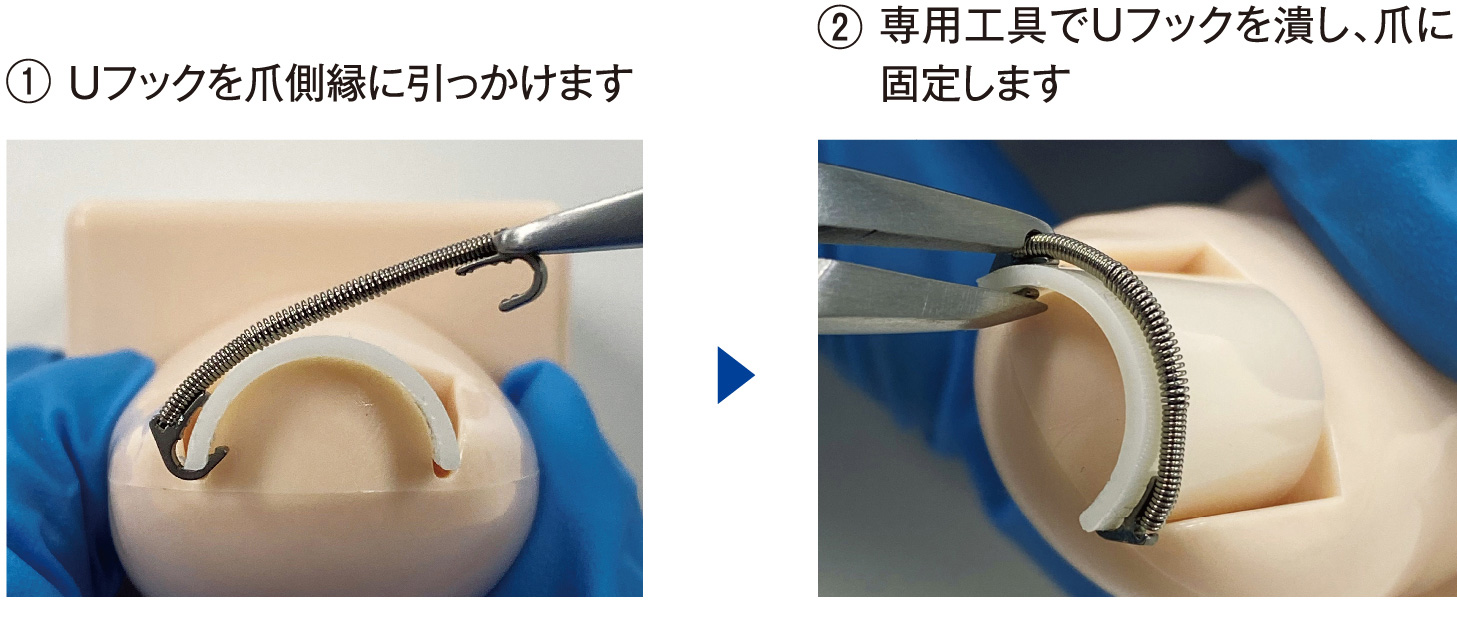 ① Uフックを爪側縁に引っかけます

② 専用工具でUフックを潰し、爪に固定します