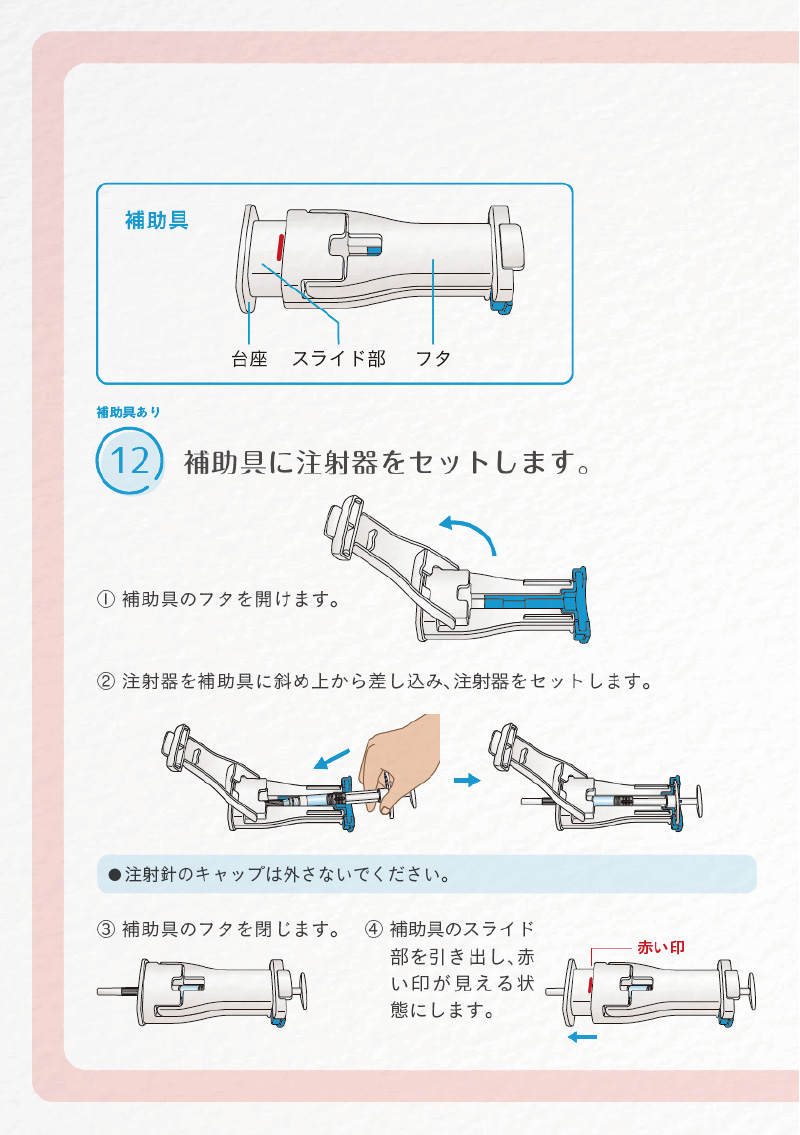 補助具

台座　スライド部　フタ

補助具あり

12 補助具に注射器をセットします。

① 補助具のフタを開けます。

② 注射器を補助具に斜め上から差し込み、注射器をセットします。

●注射針のキャップは外さないでください。

③ 補助具のフタを閉じます。

④ 補助具のスライド部を引き出し、赤い印が見える状態にします。

赤い印